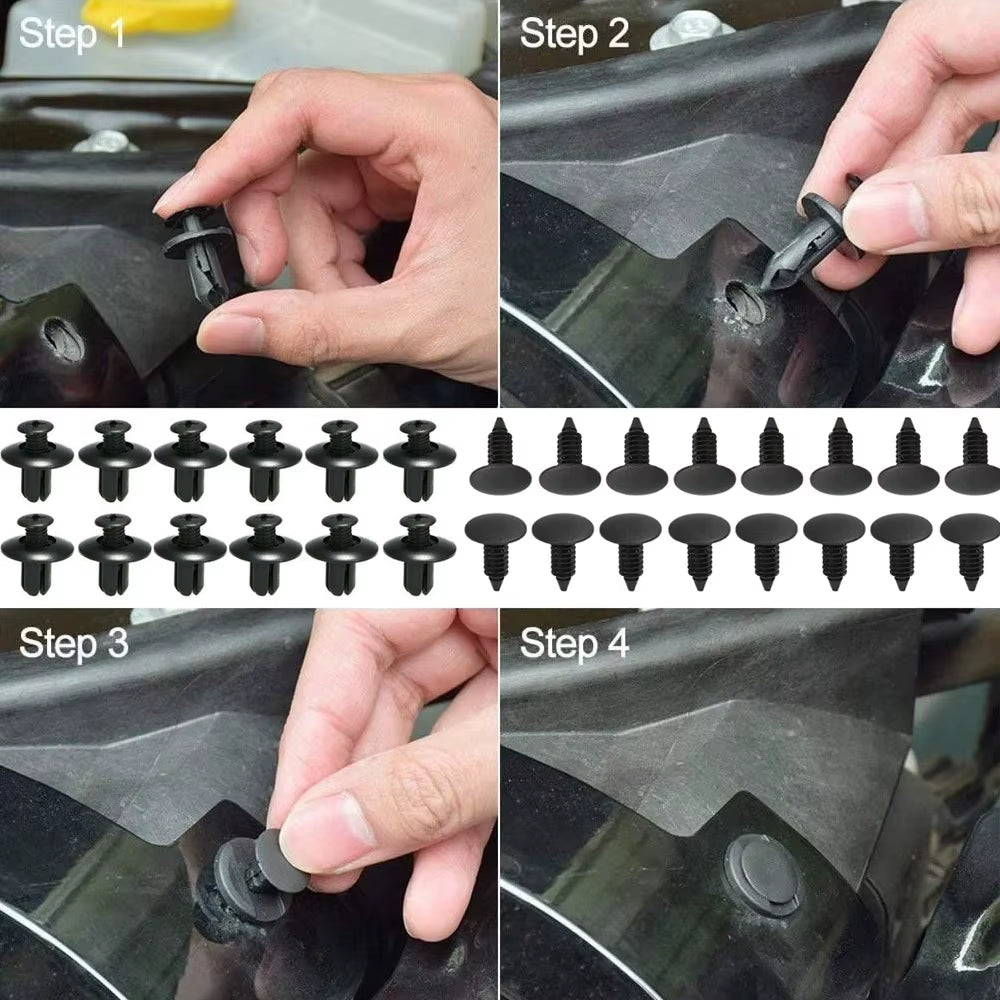 Step 1

Step 2

Step 3

Step 4