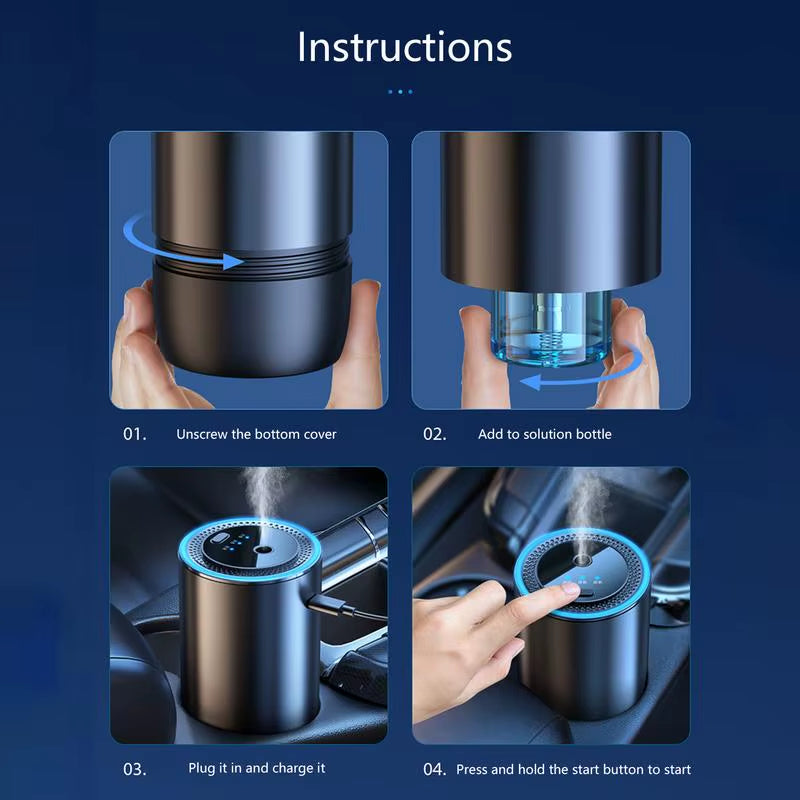 Instructions

01. Unscrew the bottom cover

02. Add to solution bottle

03. Plug it in and charge it

04. Press and hold the start button to start