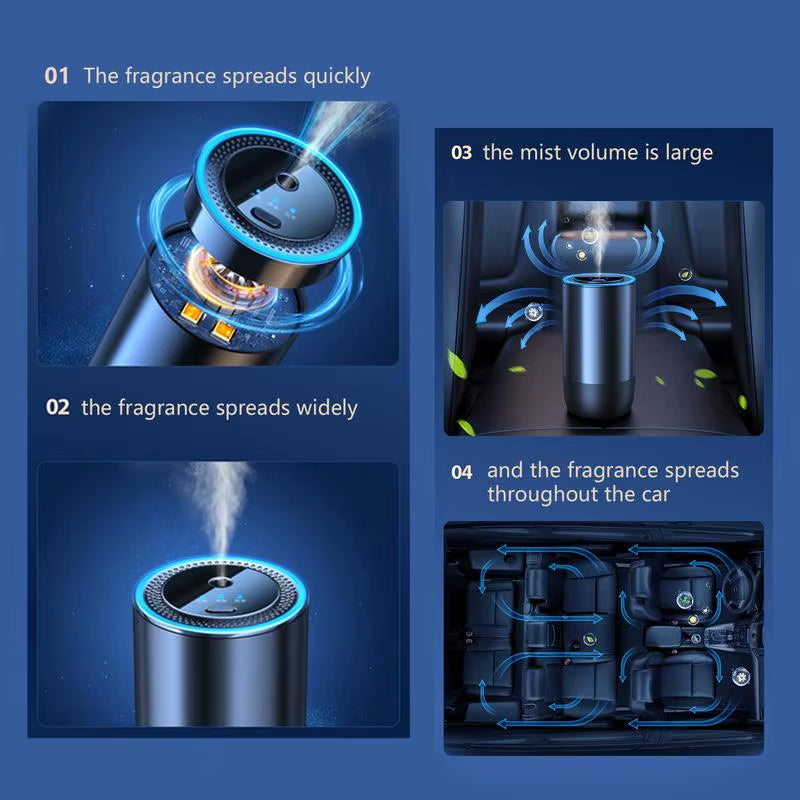 01 The fragrance spreads quickly

02 the fragrance spreads widely

03 the mist volume is large

04 and the fragrance spreads throughout the car